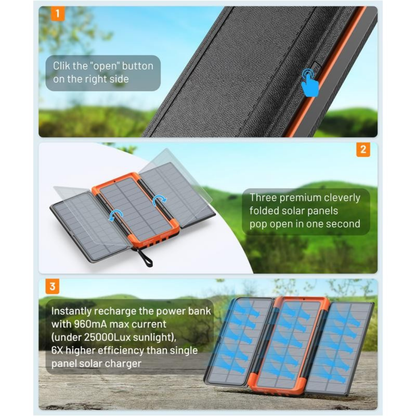 1

Clik the "open" button on the right side

2

Three premium cleverly folded solar panels pop open in one second

3

Instantly recharge the power bank with 960mA max current (under 25000Lux sunlight), 6X higher efficiency than single panel solar charger