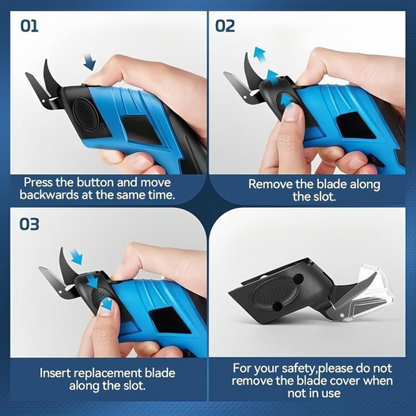 01

Press the button and move backwards at the same time.

02

Remove the blade along the slot.

03

Insert replacement blade along the slot.

For your safety,please do not remove the blade cover when not in use