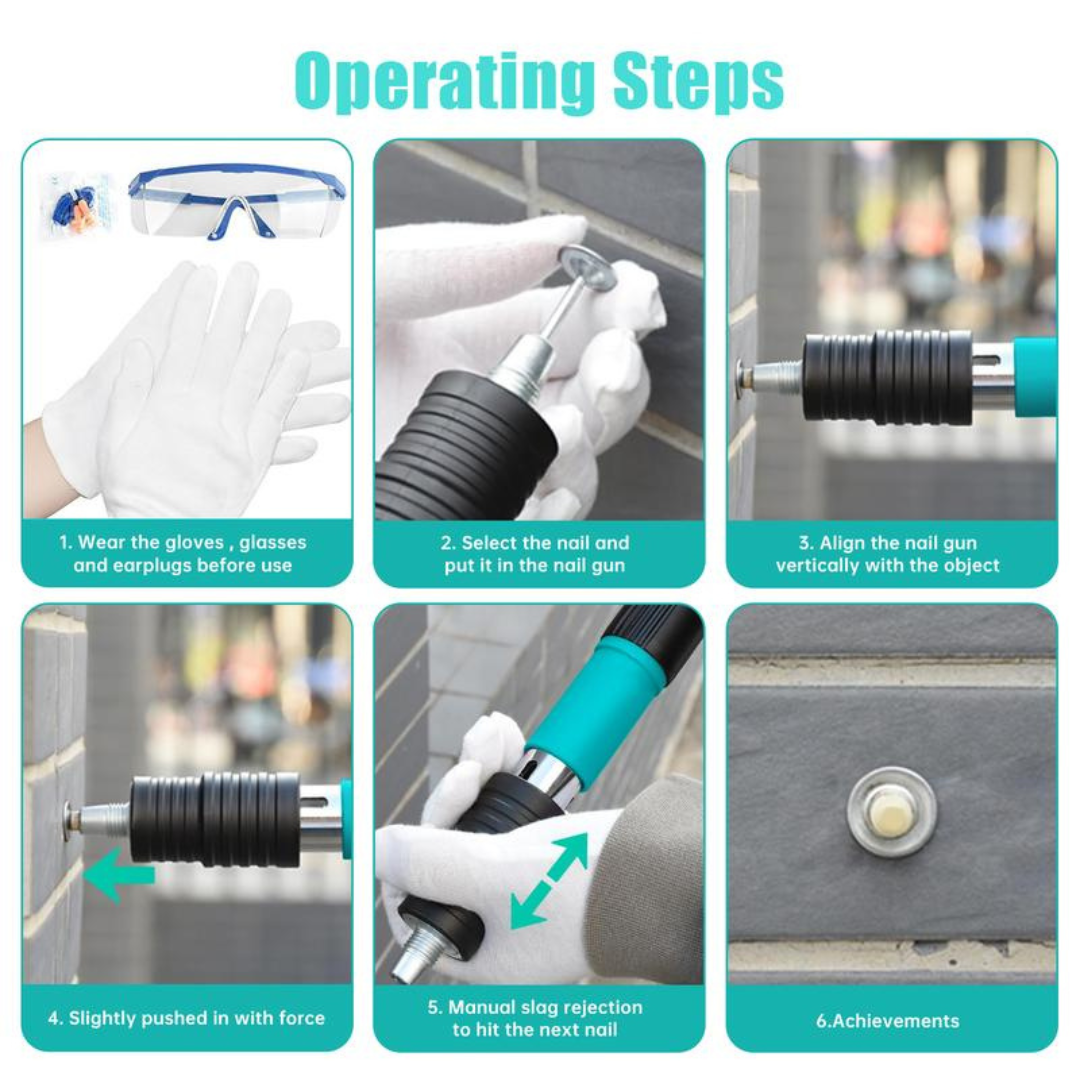 Operating Steps

1. Wear the gloves , glasses and earplugs before use

2. Select the nail and put it in the nail gun

3. Align the nail gun vertically with the object

4. Slightly pushed in with force

5. Manual slag rejection to hit the next nail

6.Achievements