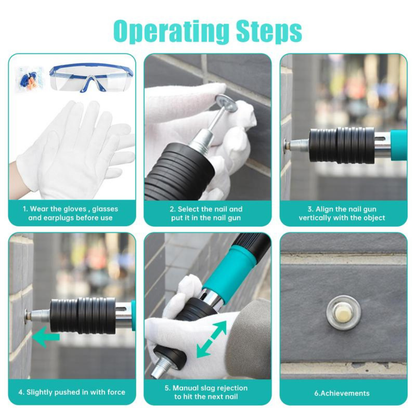 Operating Steps

1. Wear the gloves , glasses and earplugs before use

2. Select the nail and put it in the nail gun

3. Align the nail gun vertically with the object

4. Slightly pushed in with force

5. Manual slag rejection to hit the next nail

6.Achievements